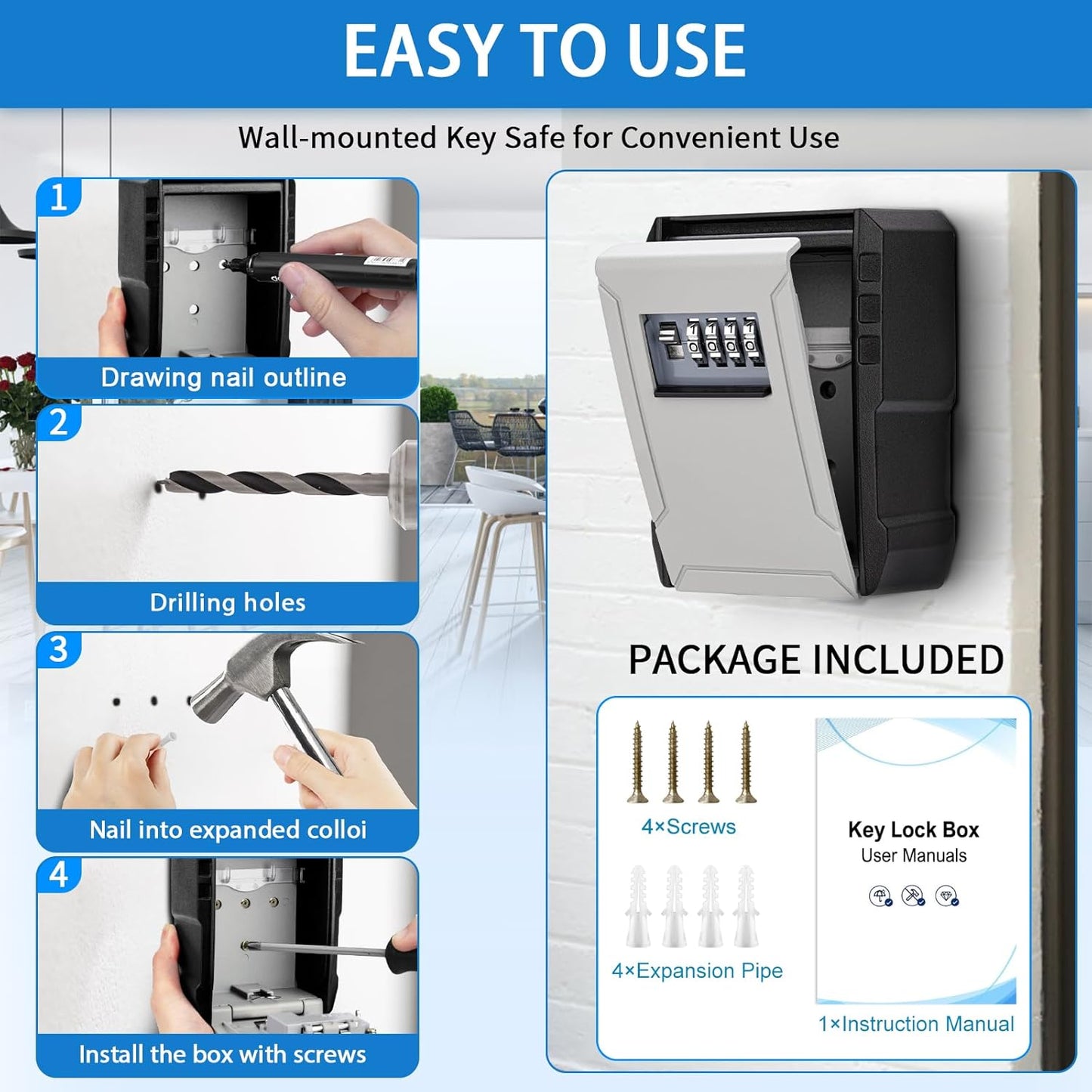 EASY TO USE

Wall-mounted Key Safe for Convenient Use

1
Drawing nail outline

2
Drilling holes

3
Nail into expanded colloi

4
Install the box with screws

PACKAGE INCLUDED

4×Screws

4×Expansion Pipe

Key Lock Box
User Manuals

1×Instruction Manual