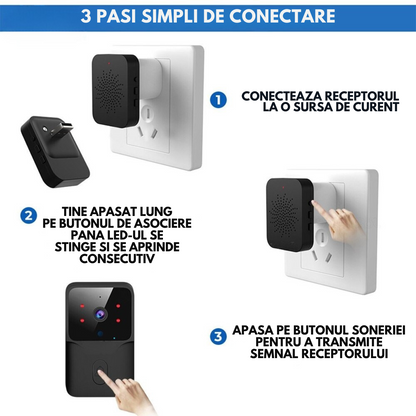 3 PASI SIMPLI DE CONECTARE

1 CONECTEAZA RECEPTORUL LA O SURSA DE CURENT

2 TINE APASAT LUNG PE BUTONUL DE ASOCIERE PANA LED-UL SE STINGE SI SE APRINDE CONSECUTIV

3 APASA PE BUTONUL SONERIEI PENTRU A TRANSMITE SEMNAL RECEPTORULUI