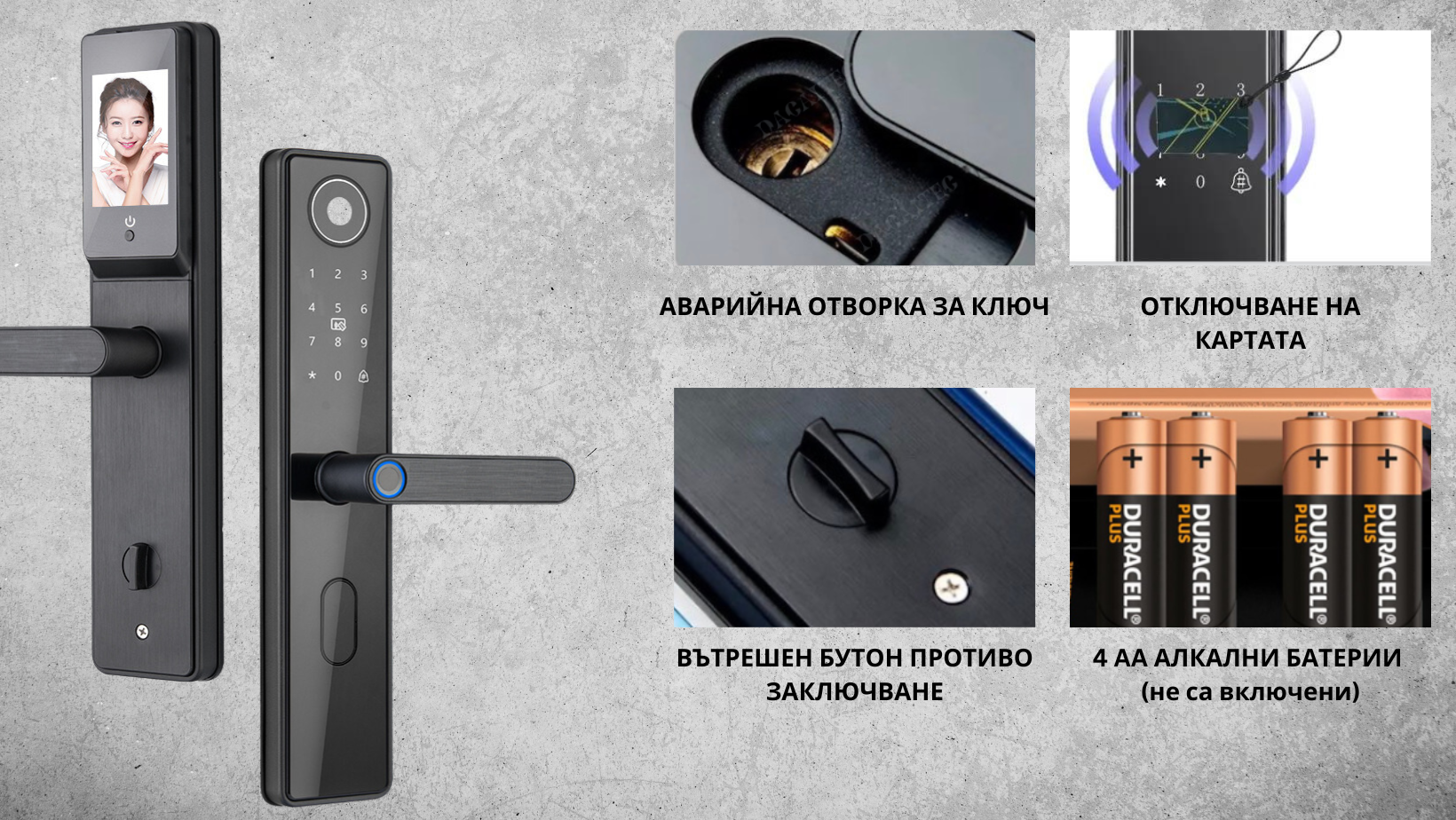 1 2 3
4 5 6
7 8 9
* 0

1 2 3
* 0

АВАРИЙНА ОТВОРКА ЗА КЛЮЧ

ОТКЛЮЧВАНЕ НА КАРТАТА

DURACELL PLUS
DURACELL PLUS
DURACELL PLUS
DURACELL PLUS

ВЪТРЕШЕН БУТОН ПРОТИВО ЗАКЛЮЧВАНЕ

4 АА АЛКАЛНИ БАТЕРИИ (не са включени)