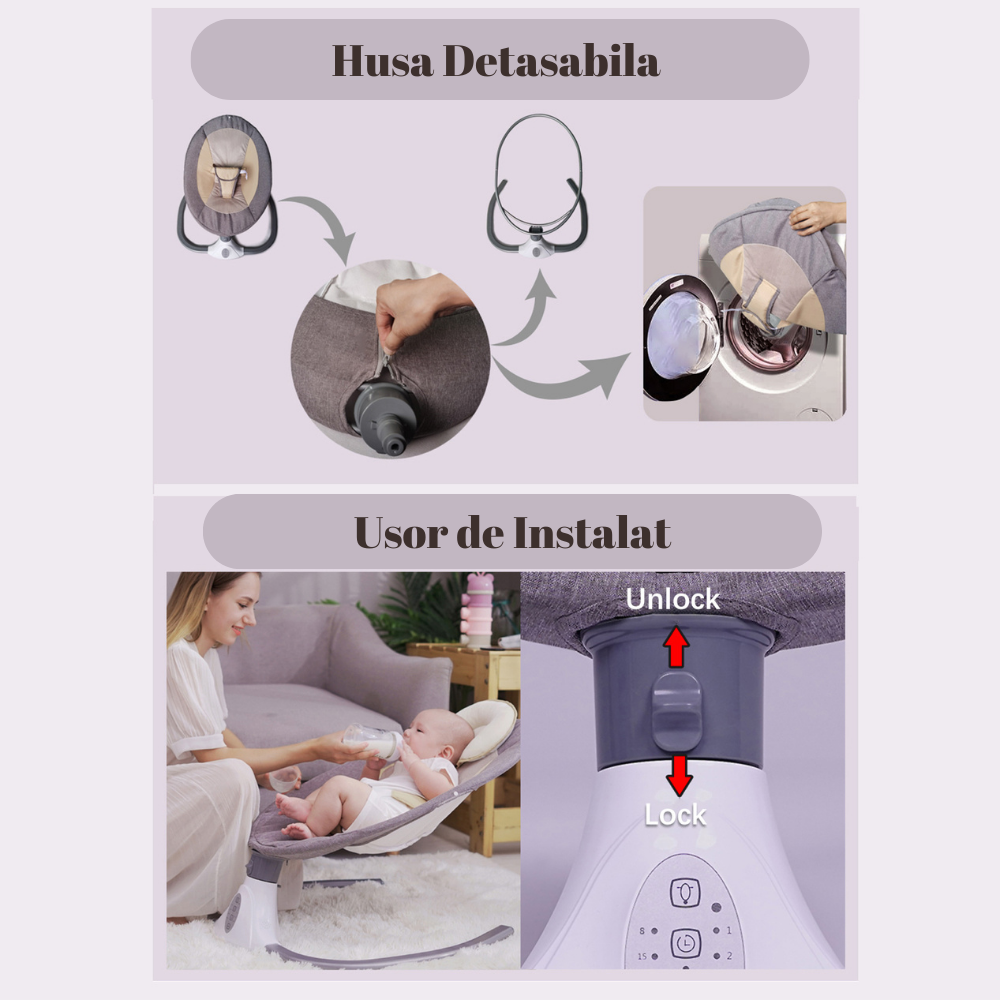 Husa Detasabila

Usor de Instalat

Unlock

Lock

8

1

15

2