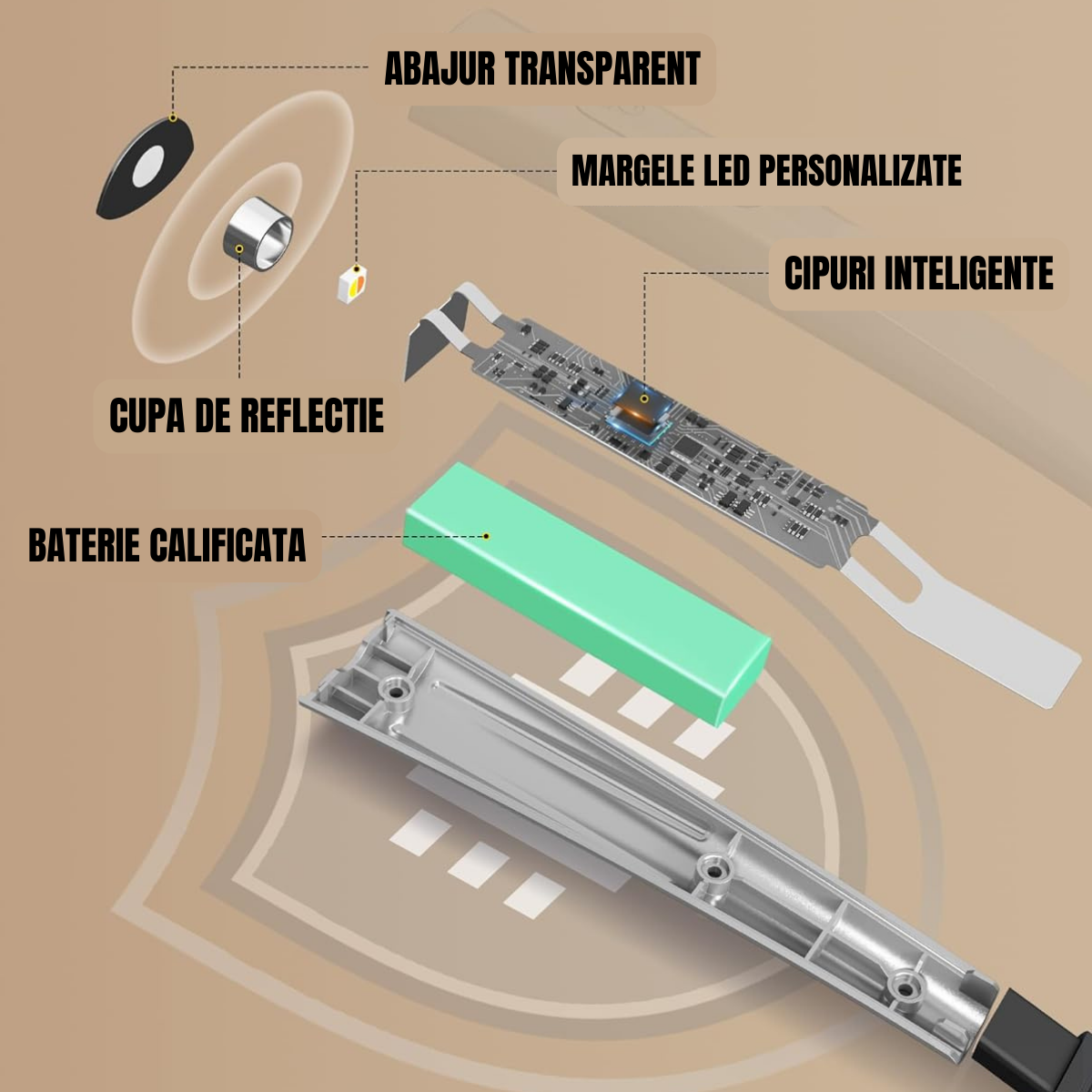 ABAJUR TRANSPARENT

MARGELE LED PERSONALIZATE

CIPURI INTELIGENTE

CUPA DE REFLECTIE

BATERIE CALIFICATA