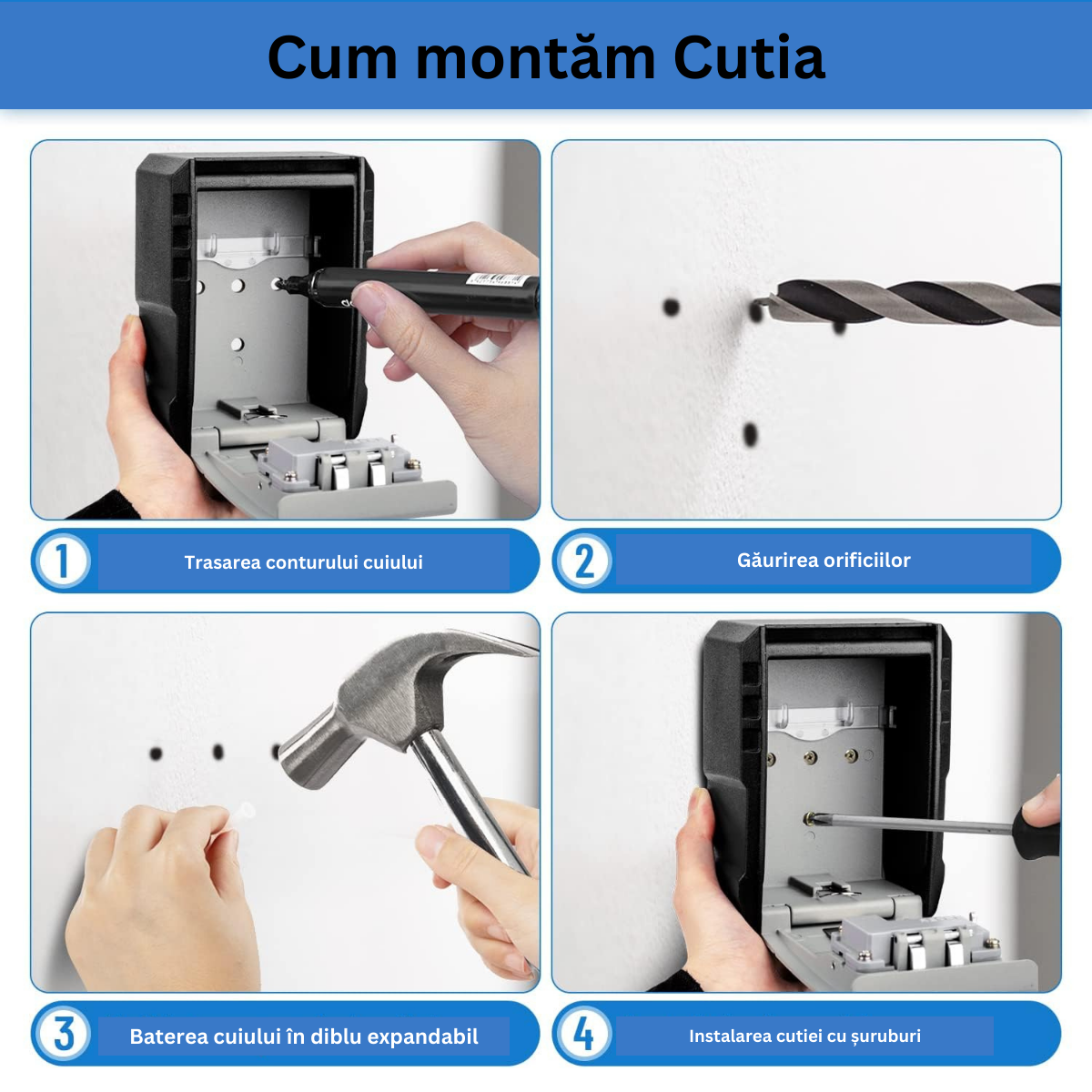 Cum montăm Cutia

1
Trasarea conturului cuiului

2
Găurirea orificiilor

3
Baterea cuiului în diblu expandabil

4
Instalarea cutiei cu șuruburi